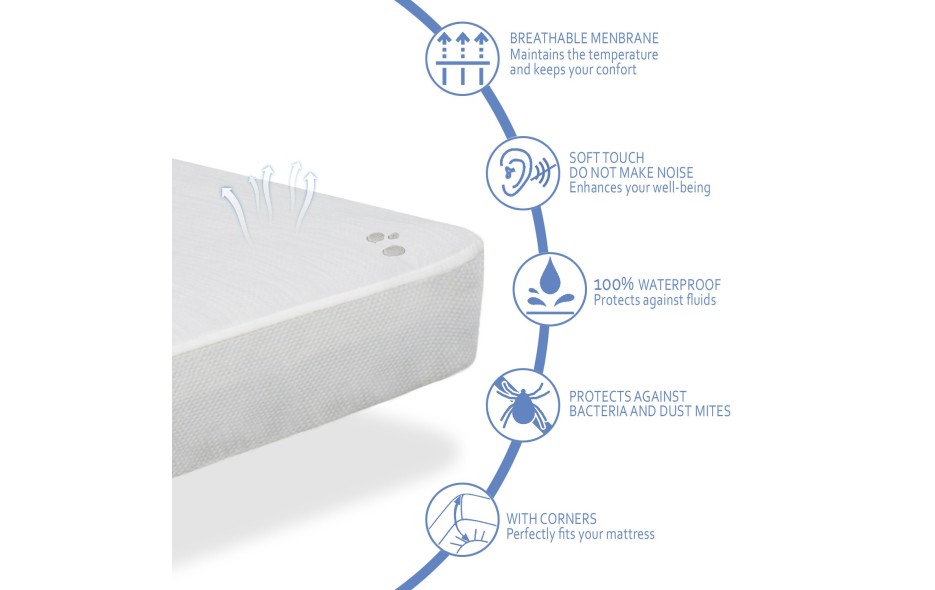 BREATHABLE MENBRANE
Maintains the temperature and keeps your confort

SOFT TOUCH
DO NOT MAKE NOISE
Enhances your well-being

100% WATERPROOF
Protects against fluids

PROTECTS AGAINST BACTERIA AND DUST MITES

WITH CORNERS
Perfectly fits your mattress